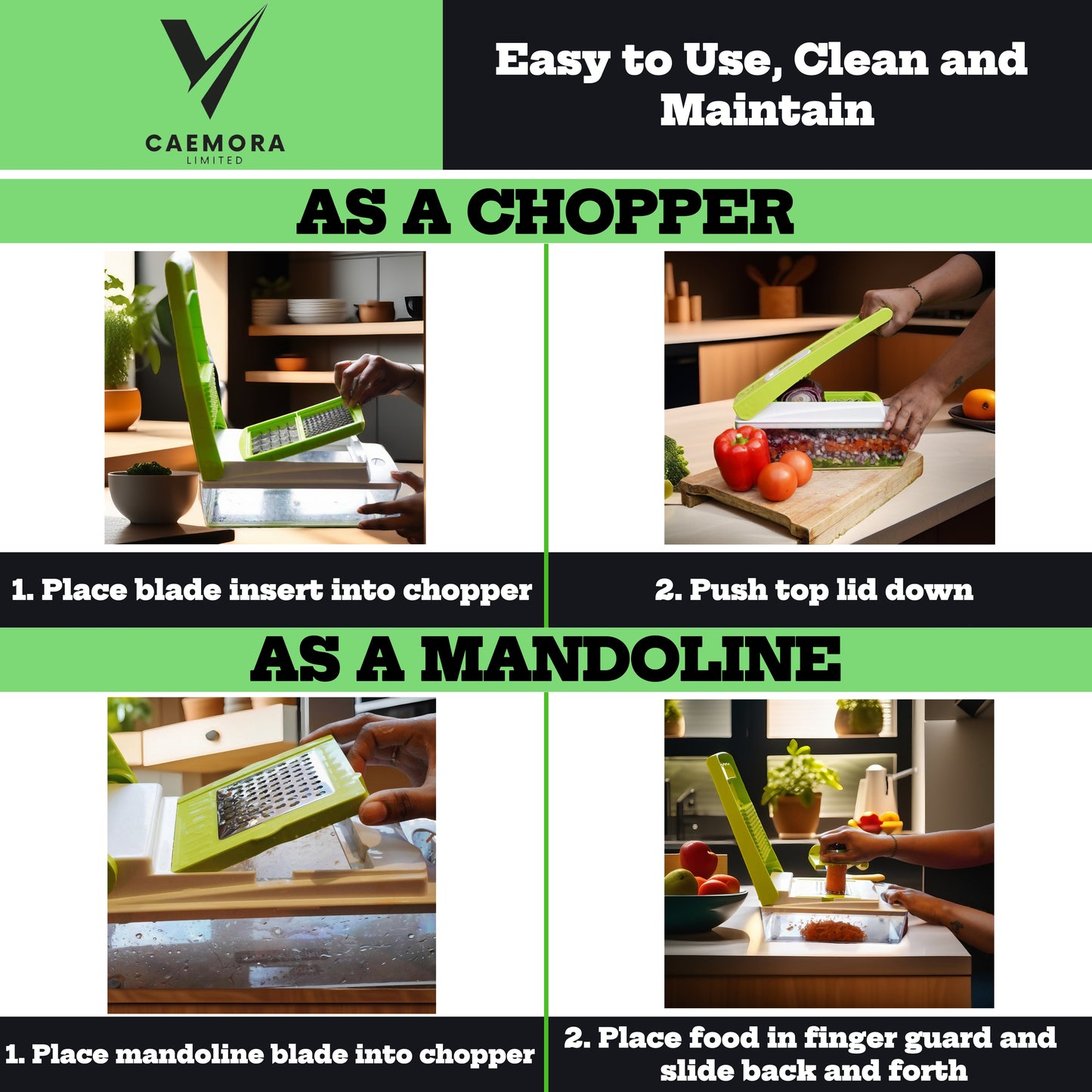 CAEMORA
LIMITED

Easy to Use, Clean and Maintain

AS A CHOPPER

1. Place blade insert into chopper

2. Push top lid down

AS A MANDOLINE

1. Place mandoline blade into chopper

2. Place food in finger guard and slide back and forth